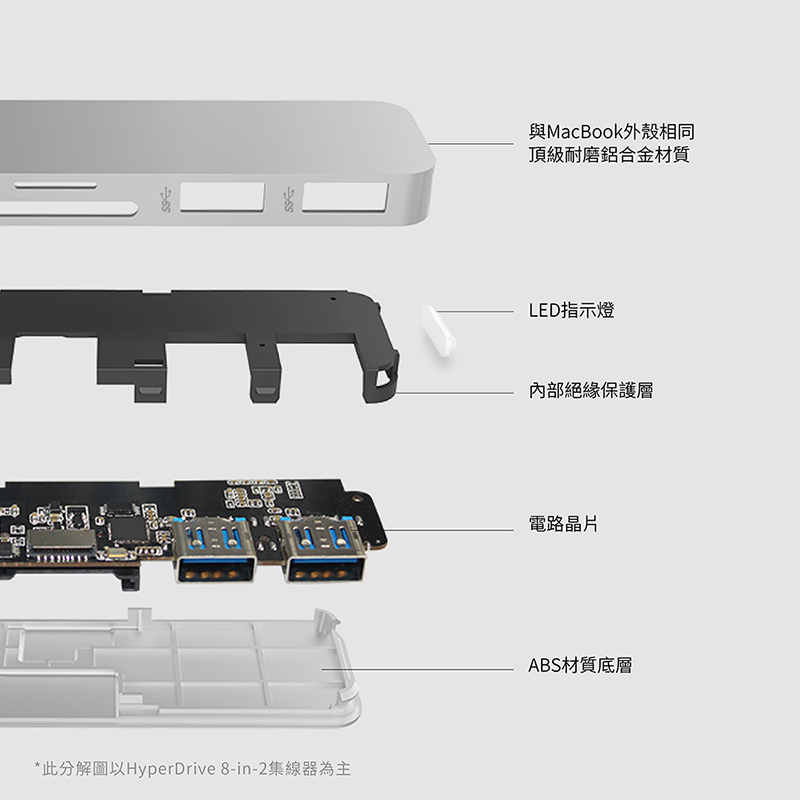 與MacBook外殼相同
頂級耐磨鋁合金材質

LED指示燈

內部絕緣保護層

電路晶片

ABS材質底層

*此分解圖以HyperDrive 8-in-2集線器為主