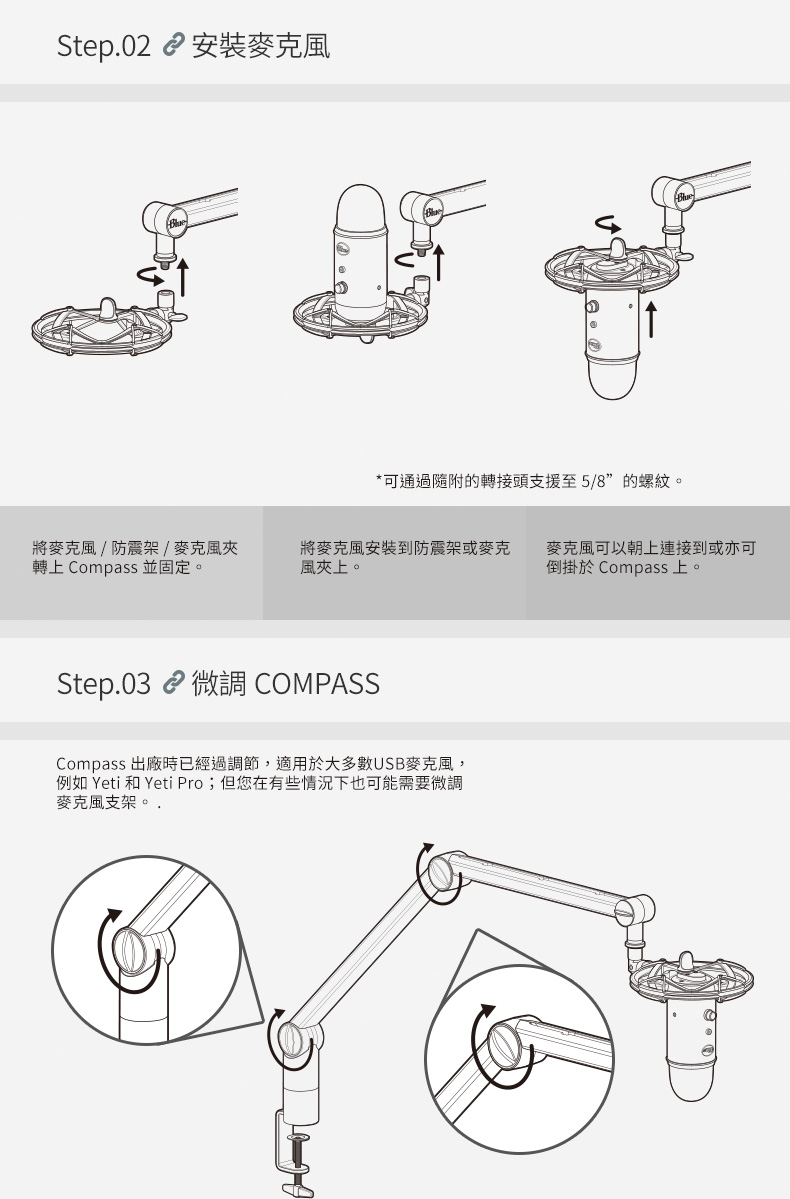 Step.02 安裝麥克風

Blue

Blue

Blue

*可通過隨附的轉接頭支援至 5/8” 的螺紋。

將麥克風 / 防震架 / 麥克風夾轉上 Compass 並固定。

將麥克風安裝到防震架或麥克風夾上。

麥克風可以朝上連接到或亦可倒掛於 Compass 上。

Step.03 微調 COMPASS

Compass 出廠時已經過調節，適用於大多數USB麥克風，例如 Yeti 和 Yeti Pro；但您在有些情況下也可能需要微調麥克風支架。.