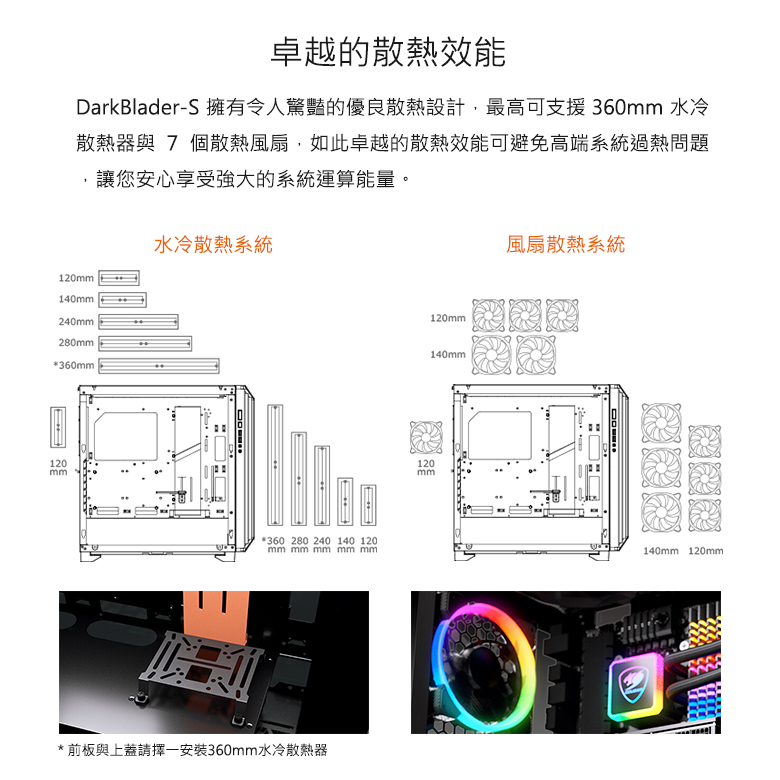 卓越的散熱效能

DarkBlader-S 擁有令人驚豔的優良散熱設計，最高可支援 360mm 水冷散熱器與 7 個散熱風扇，如此卓越的散熱效能可避免高端系統過熱問題，讓您安心享受強大的系統運算能量。

水冷散熱系統

120mm
140mm
240mm
280mm
*360mm

120 mm

*360 mm 280 mm 240 mm 140 mm 120 mm

風扇散熱系統

120mm
140mm

120 mm

140mm 120mm

* 前板與上蓋請擇一安裝360mm水冷散熱器