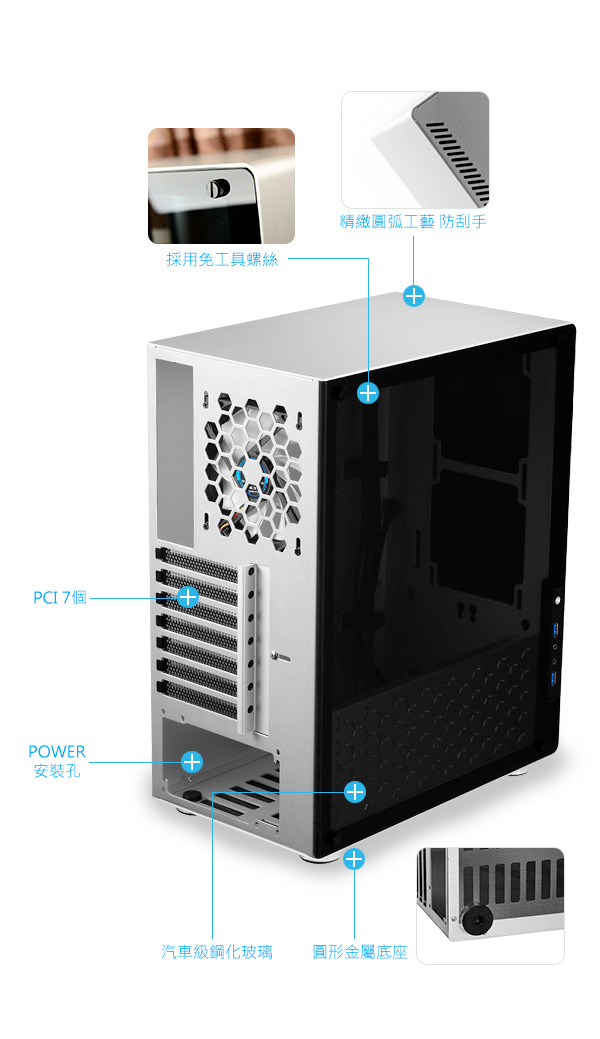 精緻圓弧工藝 防刮手

採用免工具螺絲

PCI 7個

POWER
安裝孔

汽車級鋼化玻璃

圓形金屬底座