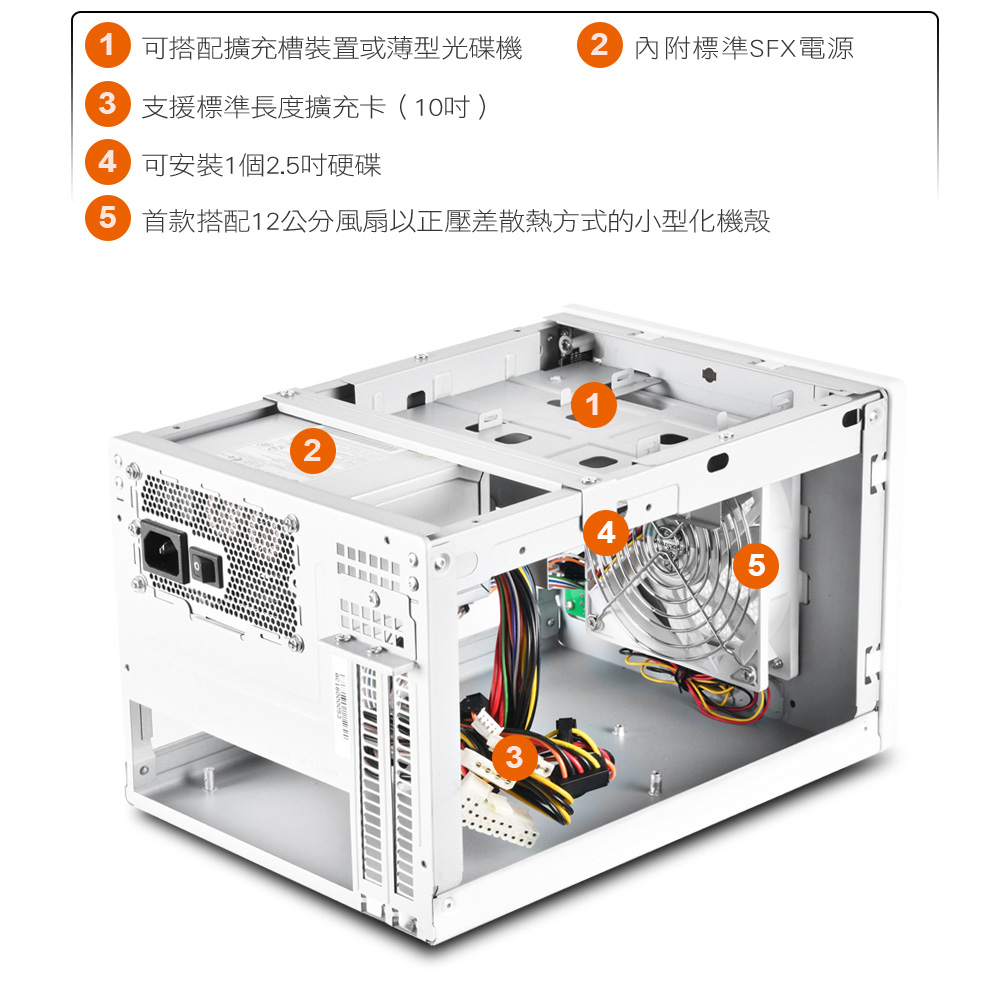 1 可搭配擴充槽裝置或薄型光碟機
2 內附標準SFX電源
3 支援標準長度擴充卡（10吋）
4 可安裝1個2.5吋硬碟
5 首款搭配12公分風扇以正壓差散熱方式的小型化機殼

1
2
4
5
3