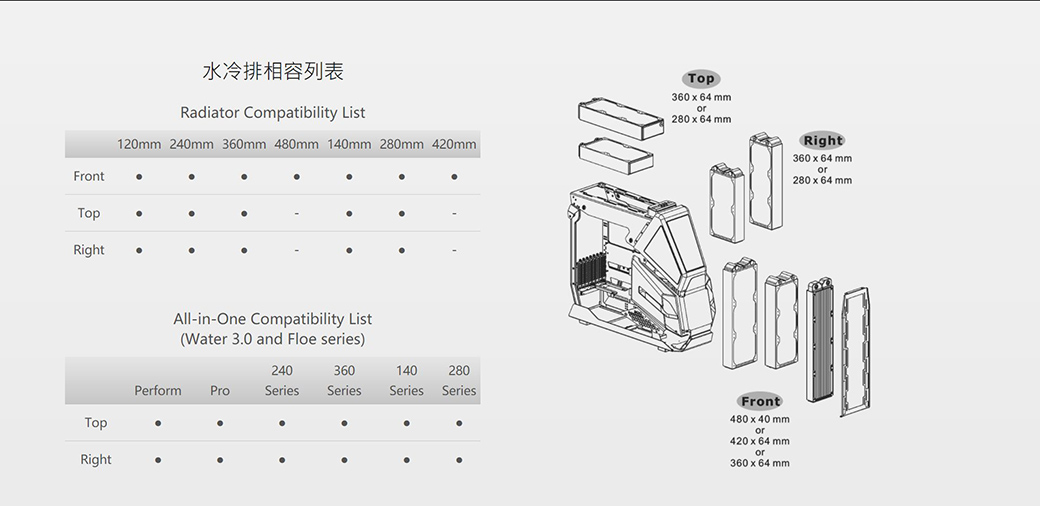 水冷排相容列表

Radiator Compatibility List

| | 120mm | 240mm | 360mm | 480mm | 140mm | 280mm | 420mm |
|---|---|---|---|---|---|---|---|
| Front | ● | ● | ● | ● | ● | ● | ● |
| Top | ● | ● | ● | - | ● | ● | - |
| Right | ● | ● | ● | - | ● | ● | - |

All-in-One Compatibility List
(Water 3.0 and Floe series)

| | Perform | Pro | 240 Series | 360 Series | 140 Series | 280 Series |
|---|---|---|---|---|---|---|
| Top | ● | ● | ● | ● | ● | ● |
| Right | ● | ● | ● | ● | ● | ● |

Top
360 x 64 mm
or
280 x 64 mm

Right
360 x 64 mm
or
280 x 64 mm

Front
480 x 40 mm
or
420 x 64 mm
or
360 x 64 mm