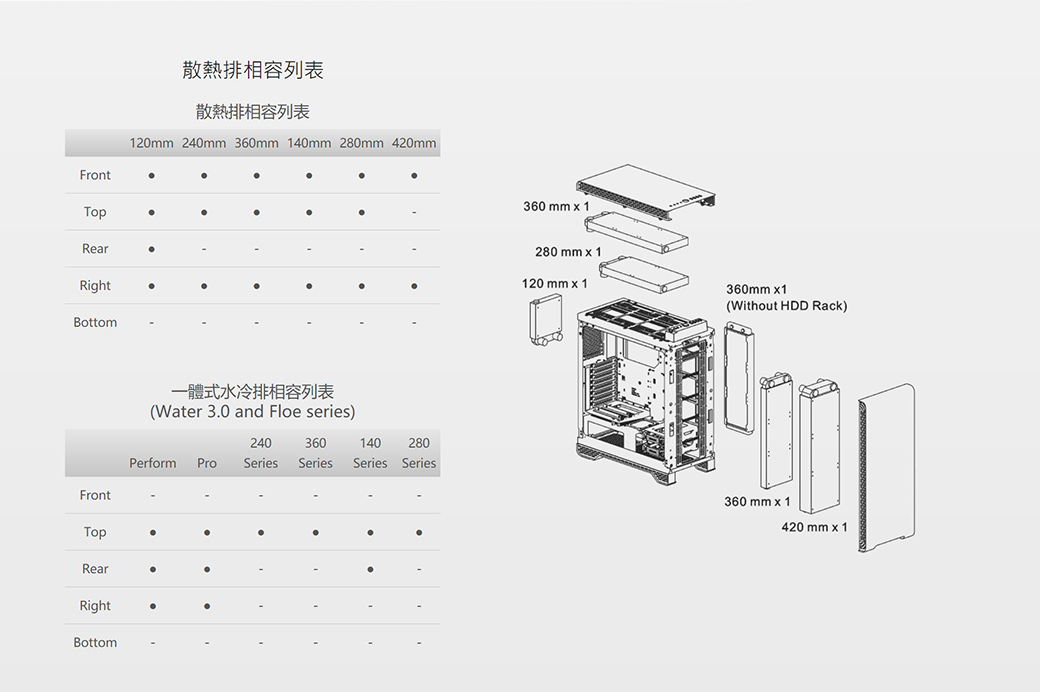 散熱排相容列表

散熱排相容列表

| | 120mm | 240mm | 360mm | 140mm | 280mm | 420mm |
|---|---|---|---|---|---|---|
| Front | ● | ● | ● | ● | ● | ● |
| Top | ● | ● | ● | ● | ● | - |
| Rear | ● | - | - | - | - | - |
| Right | ● | ● | ● | ● | ● | ● |
| Bottom | - | - | - | - | - | - |

一體式水冷排相容列表
(Water 3.0 and Floe series)

| | Perform | Pro | 240 Series | 360 Series | 140 Series | 280 Series |
|---|---|---|---|---|---|---|
| Front | - | - | - | - | - | - |
| Top | ● | ● | ● | ● | ● | ● |
| Rear | ● | ● | - | - | ● | - |
| Right | ● | ● | - | - | - | - |
| Bottom | - | - | - | - | - | - |

360 mm x 1
280 mm x 1
120 mm x 1
360mm x1
(Without HDD Rack)
360 mm x 1
420 mm x 1