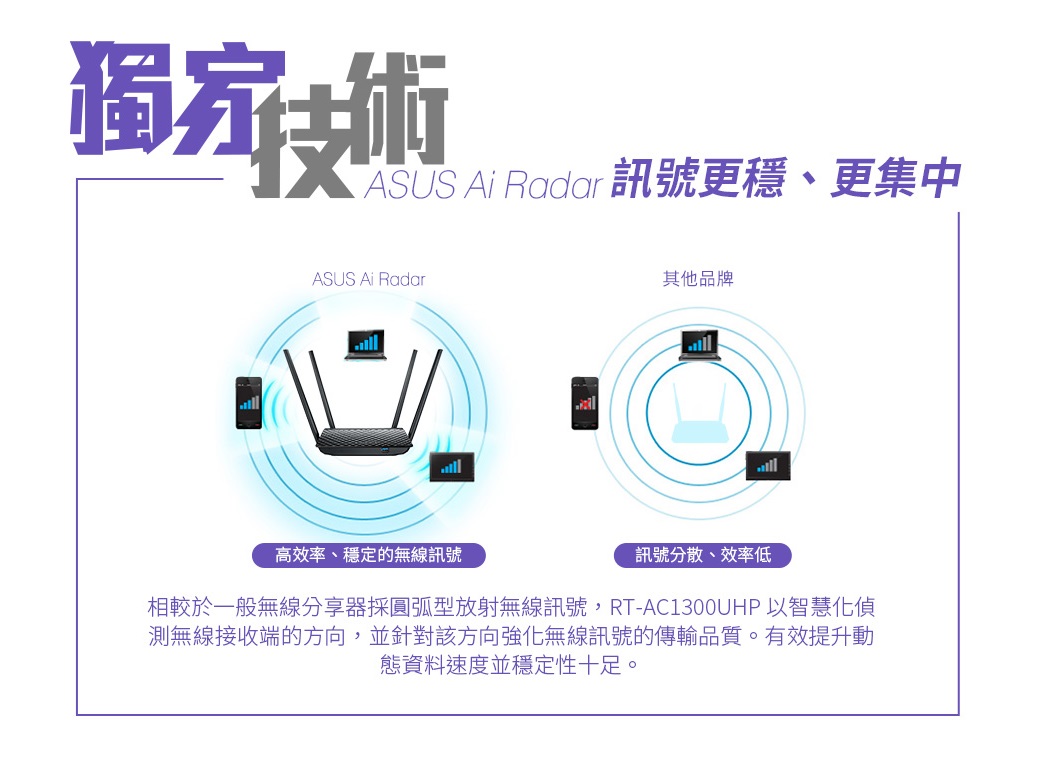 獨家技術

ASUS Ai Radar 訊號更穩、更集中

ASUS Ai Radar

其他品牌

高效率、穩定的無線訊號

訊號分散、效率低

相較於一般無線分享器採圓弧型放射無線訊號，RT-AC1300UHP 以智慧化偵測無線接收端的方向，並針對該方向強化無線訊號的傳輸品質。有效提升動態資料速度並穩定性十足。