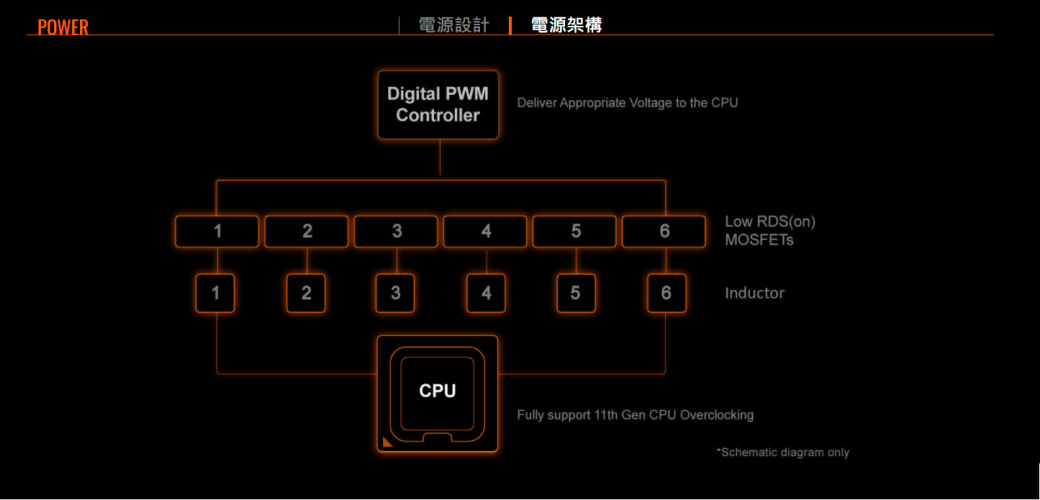 POWER

電源設計 | 電源架構

Digital PWM Controller

Deliver Appropriate Voltage to the CPU

1 2 3 4 5 6

Low RDS(on) MOSFETs

1 2 3 4 5 6

Inductor

CPU

Fully support 11th Gen CPU Overclocking

*Schematic diagram only