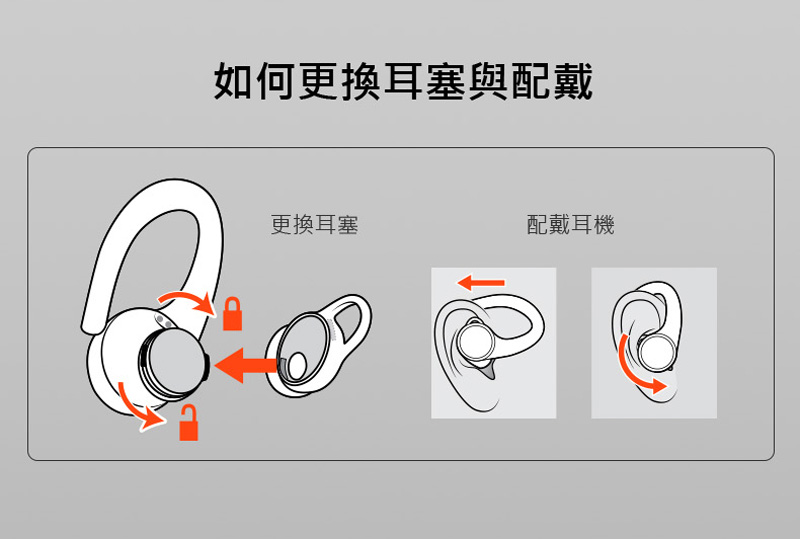 如何更換耳塞與配戴

更換耳塞

配戴耳機