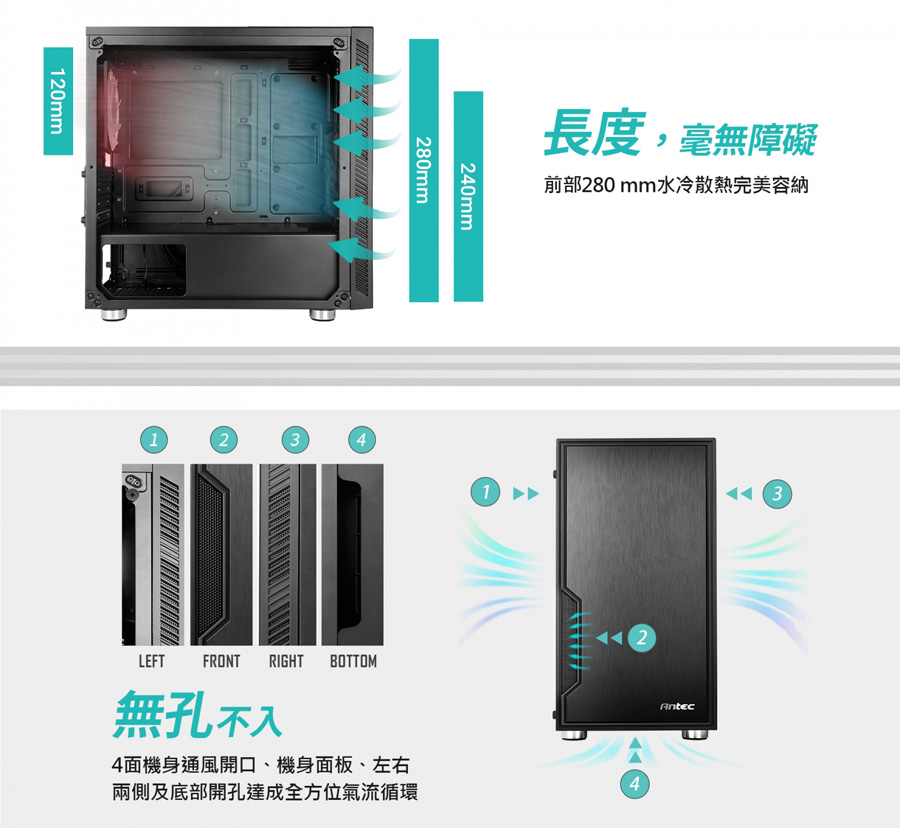 120mm

280mm

240mm

長度，毫無障礙

前部280 mm水冷散熱完美容納

1 2 3 4

LEFT FRONT RIGHT BOTTOM

無孔不入

4面機身通風開口、機身面板、左右兩側及底部開孔達成全方位氣流循環

1

3

2

Antec

4